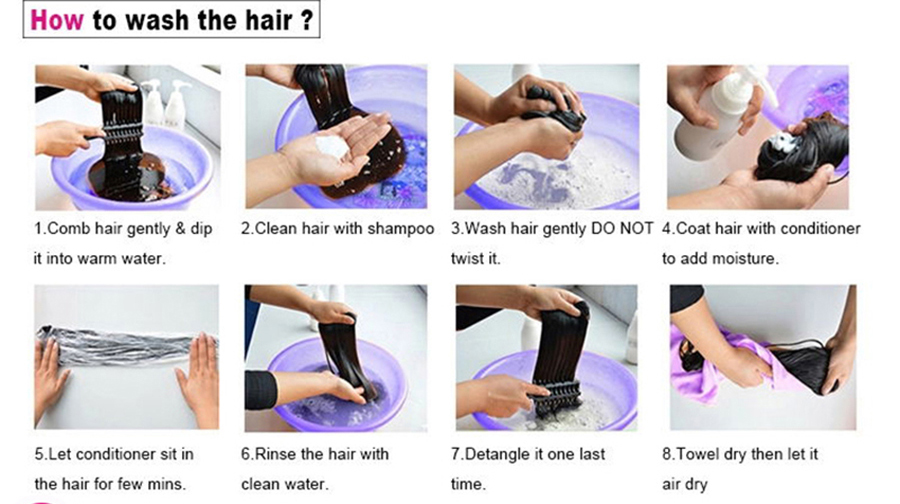 How to wash the hair ?

1.Comb hair gently & dip it into warm water.

2.Clean hair with shampoo

3.Wash hair gently DO NOT twist it.

4.Coat hair with conditioner to add moisture.

5.Let conditioner sit in the hair for few mins.

6.Rinse the hair with clean water.

7.Detangle it one last time.

8.Towel dry then let it air dry